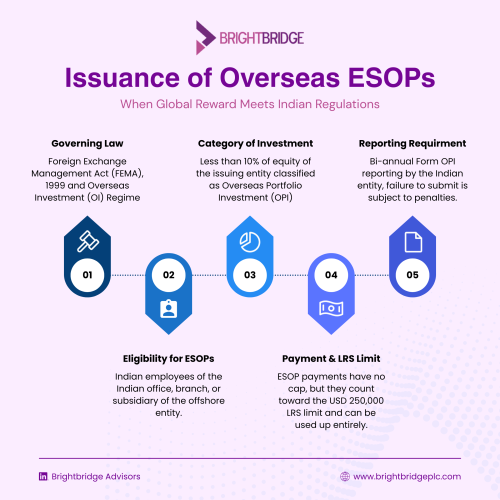 BRIGHTBRIDGE

Issuance of Overseas ESOPs

When Global Reward Meets Indian Regulations

Governing Law

Foreign Exchange Management Act (FEMA), 1999 and Overseas Investment (OI) Regime

Category of Investment

Less than 10% of equity of the issuing entity classified as Overseas Portfolio Investment (OPI)

Reporting Requirment

Bi-annual Form OPI reporting by the Indian entity, failure to submit is subject to penalties.

01

02

03

04

05

Eligibility for ESOPs

Indian employees of the Indian office, branch, or subsidiary of the offshore entity.

Payment & LRS Limit

ESOP payments have no cap, but they count toward the USD 250,000 LRS limit and can be used up entirely.

Brightbridge Advisors

www.brightbridgeplc.com